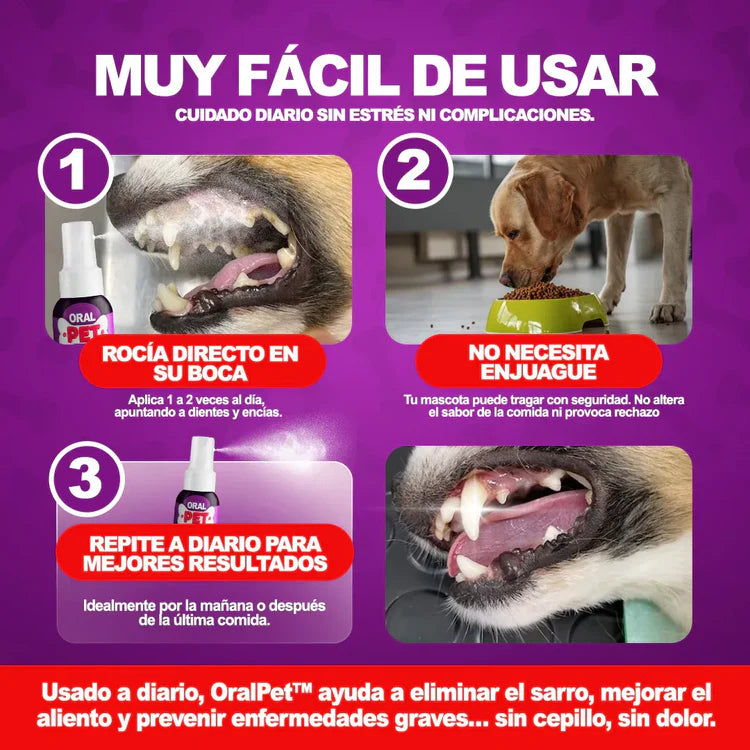 MUY FÁCIL DE USAR

CUIDADO DIARIO SIN ESTRÉS NI COMPLICACIONES.

1

ORAL PET

ROCÍA DIRECTO EN SU BOCA

Aplica 1 a 2 veces al día, apuntando a dientes y encías.

2

NO NECESITA ENJUAGUE

Tu mascota puede tragar con seguridad. No altera el sabor de la comida ni provoca rechazo

3

ORAL PET

REPITE A DIARIO PARA MEJORES RESULTADOS

Idealmente por la mañana o después de la última comida.

Usado a diario, OralPet™ ayuda a eliminar el sarro, mejorar el aliento y prevenir enfermedades graves... sin cepillo, sin dolor.