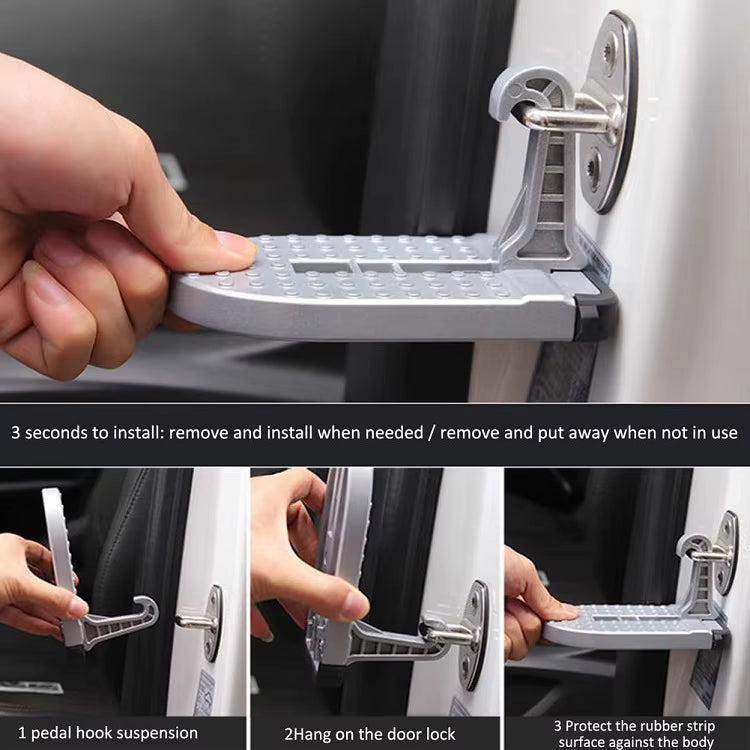 3 seconds to install: remove and install when needed / remove and put away when not in use

1 pedal hook suspension

2Hang on the door lock

3 Protect the rubber strip surface against the body