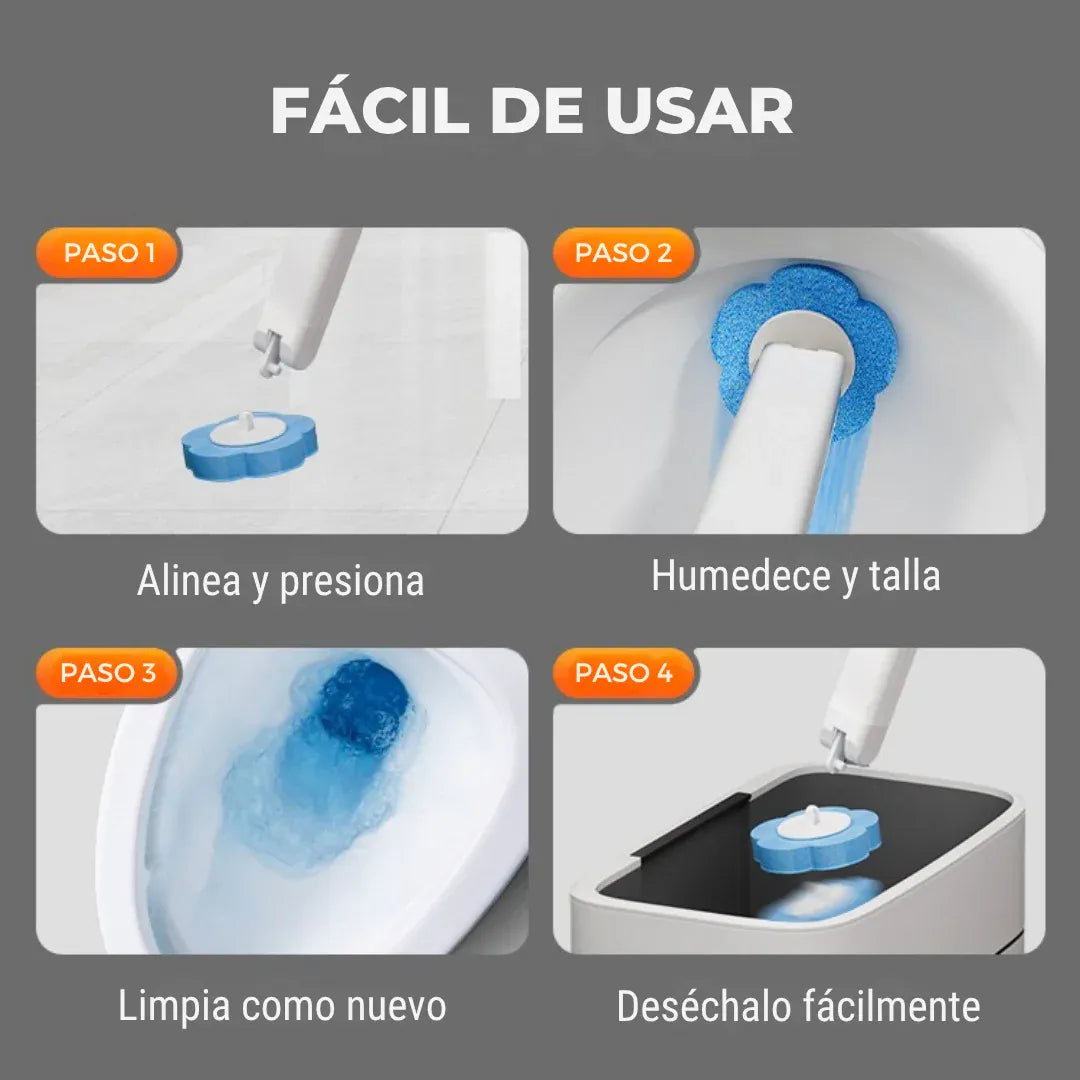 FÁCIL DE USAR

PASO 1

Alinea y presiona

PASO 2

Humedece y talla

PASO 3

Limpia como nuevo

PASO 4

Deséchalo fácilmente