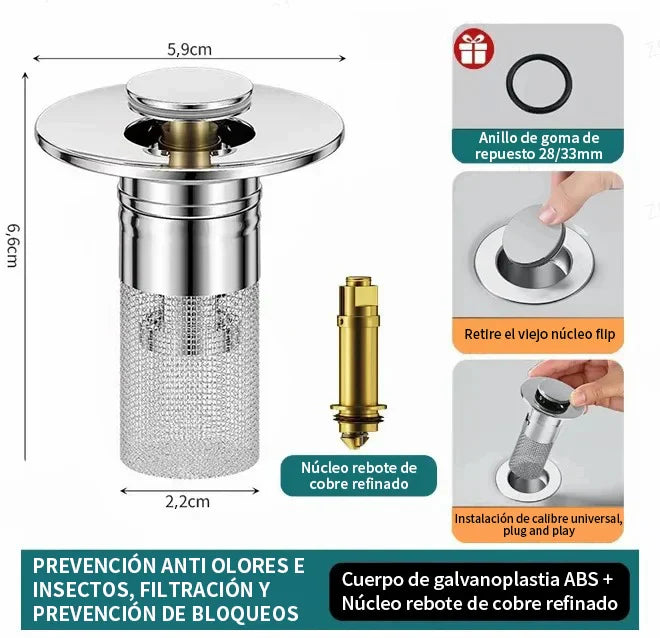 5,9cm

6,6cm

2,2cm

Núcleo rebote de cobre refinado

Anillo de goma de repuesto 28/33mm

Retire el viejo núcleo flip

Instalación de calibre universal, plug and play

PREVENCIÓN ANTI OLORES E INSECTOS, FILTRACIÓN Y PREVENCIÓN DE BLOQUEOS

Cuerpo de galvanoplastia ABS + Núcleo rebote de cobre refinado